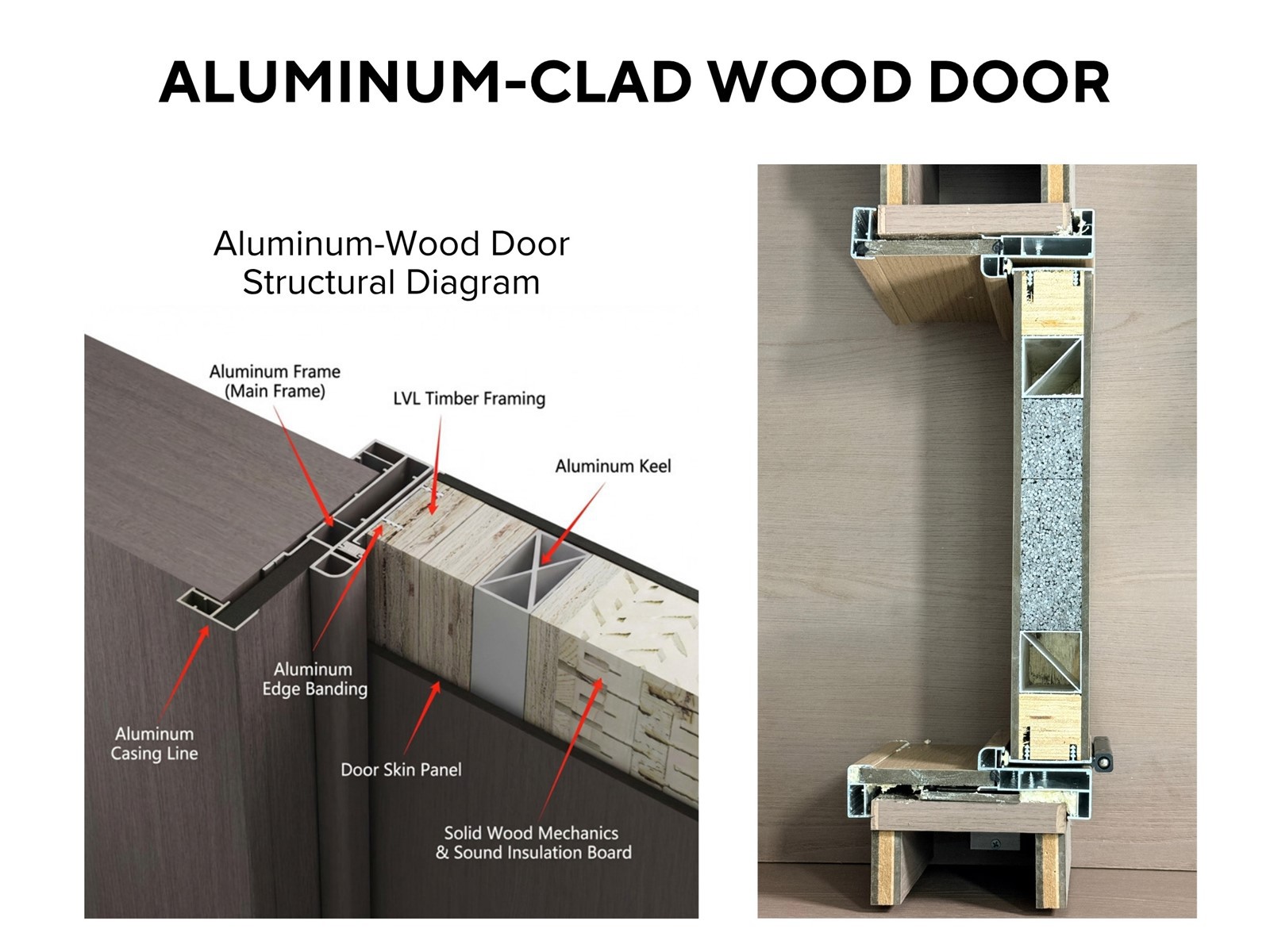 ALUMINUM-CLAD WOOD DOOR

Aluminum-Wood Door Structural Diagram

Aluminum Frame (Main Frame)

LVL Timber Framing

Aluminum Keel

Aluminum Edge Banding

Aluminum Casing Line

Door Skin Panel

Solid Wood Mechanics & Sound Insulation Board